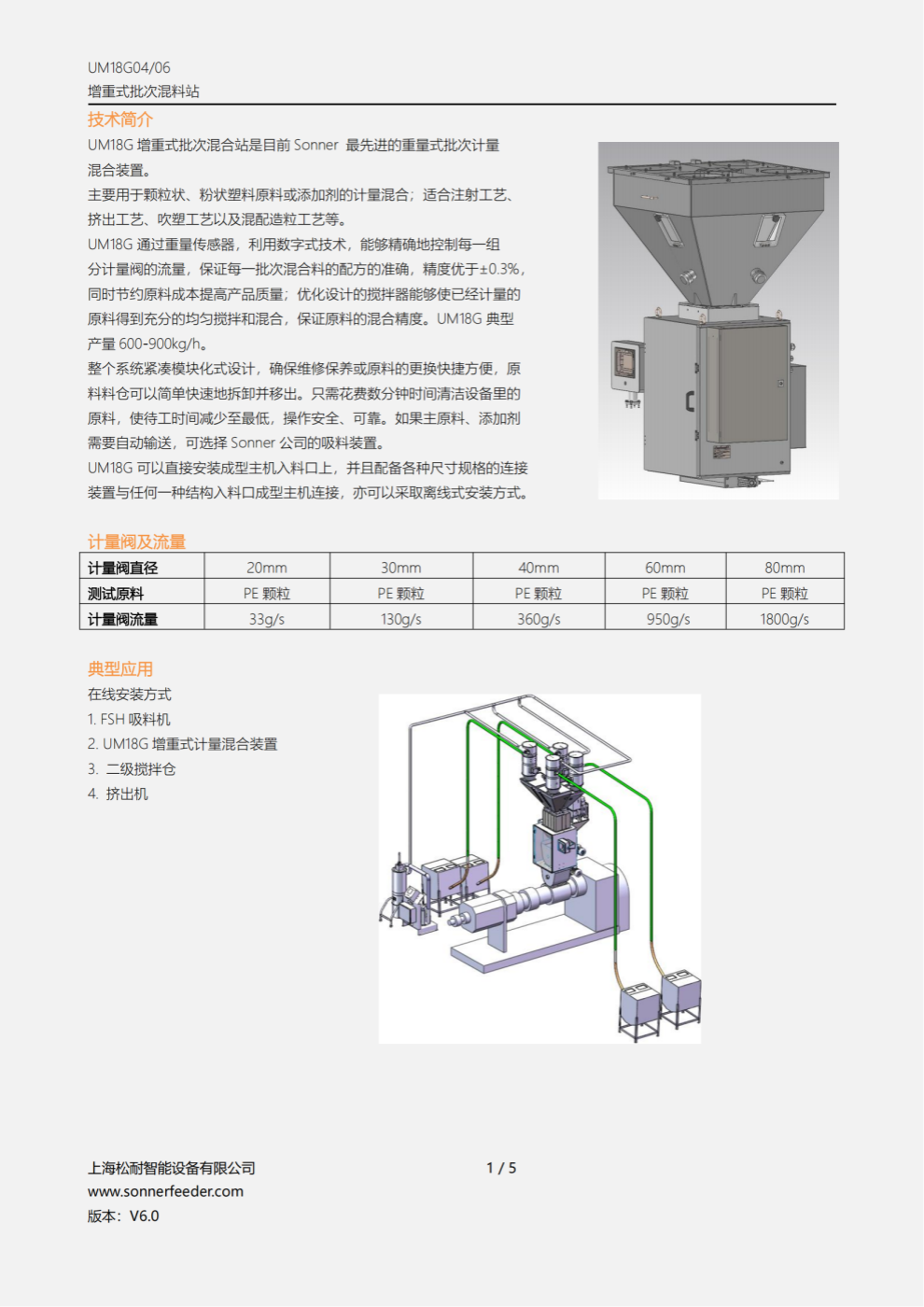 UM18G04/06
增重式批次混料站

技术简介

UM18G 增重式批次混合站是目前 Sonner 最先进的重量式批次计量混合装置。
主要用于颗粒状、粉状塑料原料或添加剂的计量混合；适合注射工艺、挤出工艺、吹塑工艺以及混配造粒工艺等。
UM18G 通过重量传感器，利用数字式技术，能够精确地控制每一组分计量阀的流量，保证每一批次混合料的配方的准确，精度优于±0.3%，同时节约原料成本提高产品质量；优化设计的搅拌器能够使已经计量的原料得到充分的均匀搅拌和混合，保证原料的混合精度。UM18G 典型产量 600-900kg/h。
整个系统紧凑模块化式设计，确保维修保养或原料的更换快捷方便，原料料仓可以简单快速地拆卸并移出。只需花费数分钟时间清洁设备里的原料，使待工时间减少至最低，操作安全、可靠。如果主原料、添加剂需要自动输送，可选择 Sonner 公司的吸料装置。
UM18G 可以直接安装成型主机入料口上，并且配备各种尺寸规格的连接装置与任何一种结构入料口成型主机连接，亦可以采取离线式安装方式。

计量阀及流量

| 计量阀直径 | 20mm | 30mm | 40mm | 60mm | 80mm |
|---|---|---|---|---|---|
| 测试原料 | PE 颗粒 | PE 颗粒 | PE 颗粒 | PE 颗粒 | PE 颗粒 |
| 计量阀流量 | 33g/s | 130g/s | 360g/s | 950g/s | 1800g/s |

典型应用

在线安装方式
1. FSH 吸料机
2. UM18G 增重式计量混合装置
3. 二级搅拌仓
4. 挤出机

上海松耐智能设备有限公司
www.sonnerfeeder.com
版本：V6.0
1 / 5